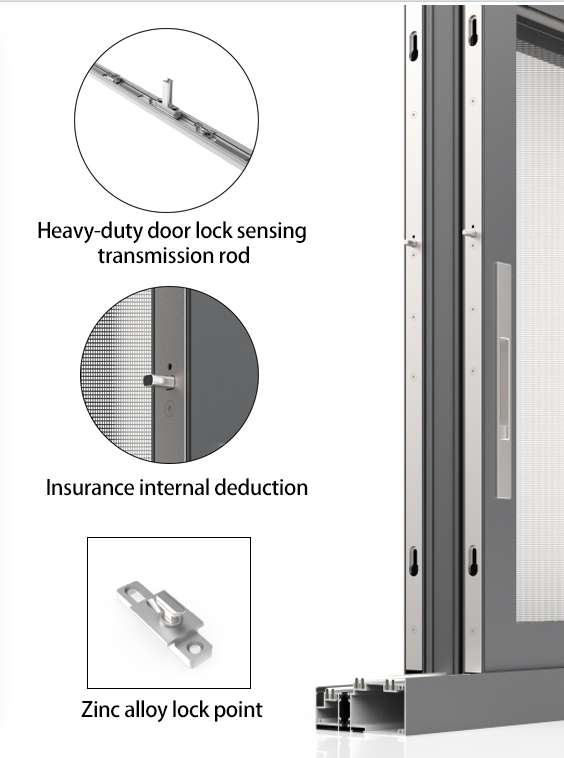 Heavy-duty door lock sensing transmission rod

Insurance internal deduction

Zinc alloy lock point