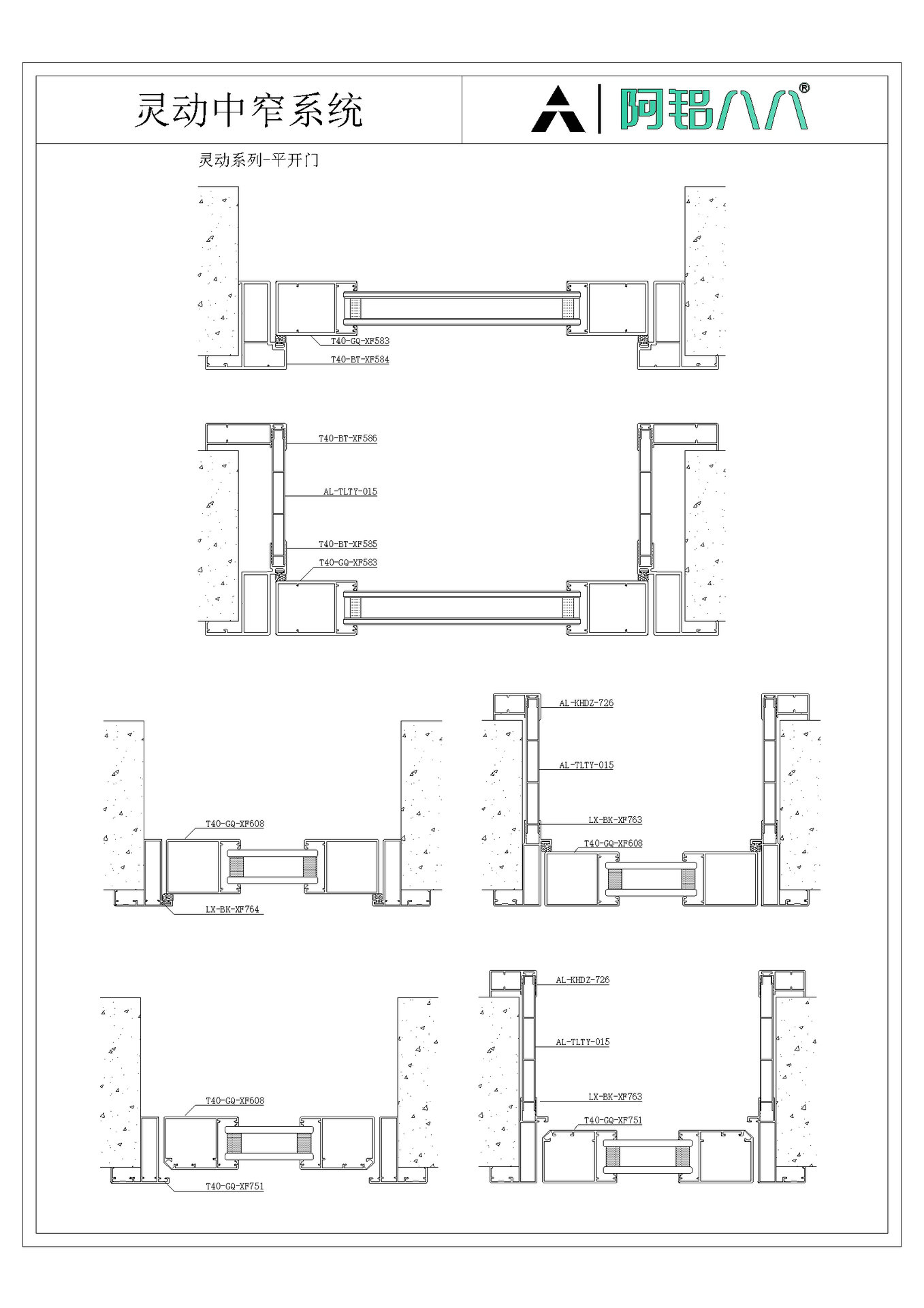 灵动中窄系统

阿铝八八®

灵动系列-平开门

T40-GQ-XF583
T40-BT-XF584

T40-BT-XF586
AL-TLTY-015
T40-BT-XF585
T40-GQ-XF583

T40-GQ-XF608
LX-BK-XF764

AL-KHDZ-726
AL-TLTY-015
LX-BK-XF763
T40-GQ-XF608

T40-GQ-XF608
T40-GQ-XF751

AL-KHDZ-726
AL-TLTY-015
LX-BK-XF763
T40-GQ-XF751